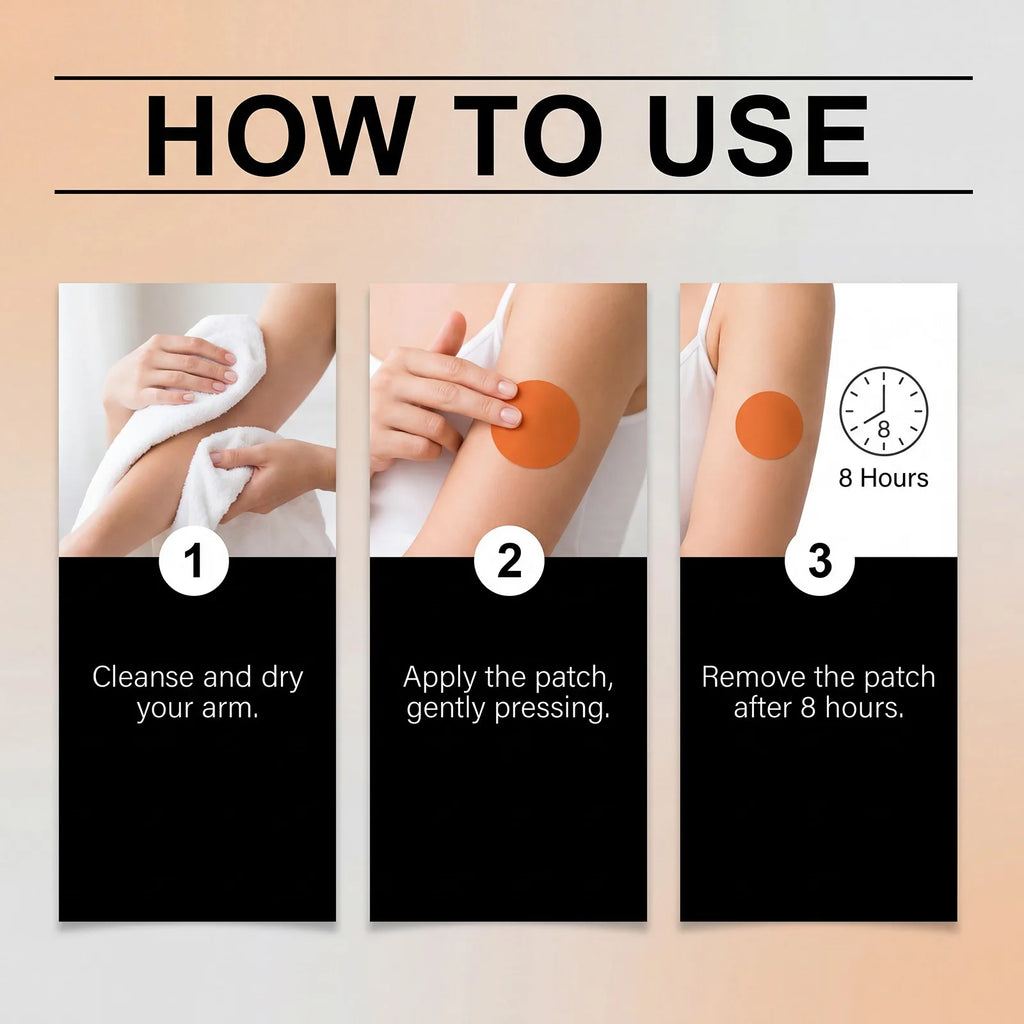 HOW TO USE

1

Cleanse and dry your arm.

2

Apply the patch, gently pressing.

8

8 Hours

3

Remove the patch after 8 hours.